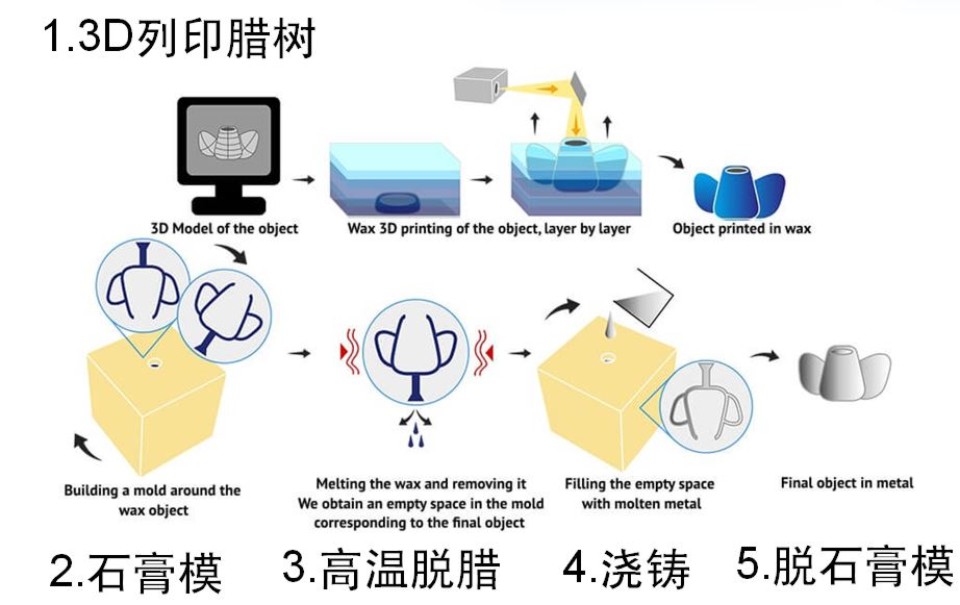 1.3D列印腊树

3D Model of the object

Wax 3D printing of the object, layer by layer

Object printed in wax

Building a mold around the wax object

Melting the wax and removing it
We obtain an empty space in the mold corresponding to the final object

Filling the empty space with molten metal

Final object in metal

2.石膏模

3.高温脱腊

4.浇铸

5.脱石膏模